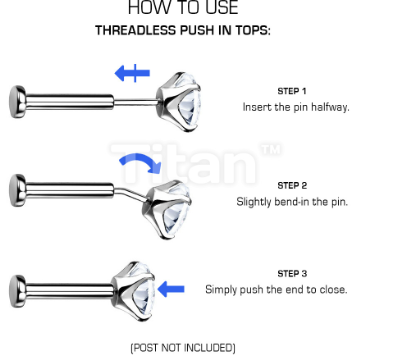 HOW TO USE
THREADLESS PUSH IN TOPS:

STEP 1
Insert the pin halfway.

Titan™

STEP 2
Slightly bend-in the pin.

STEP 3
Simply push the end to close.

(POST NOT INCLUDED)